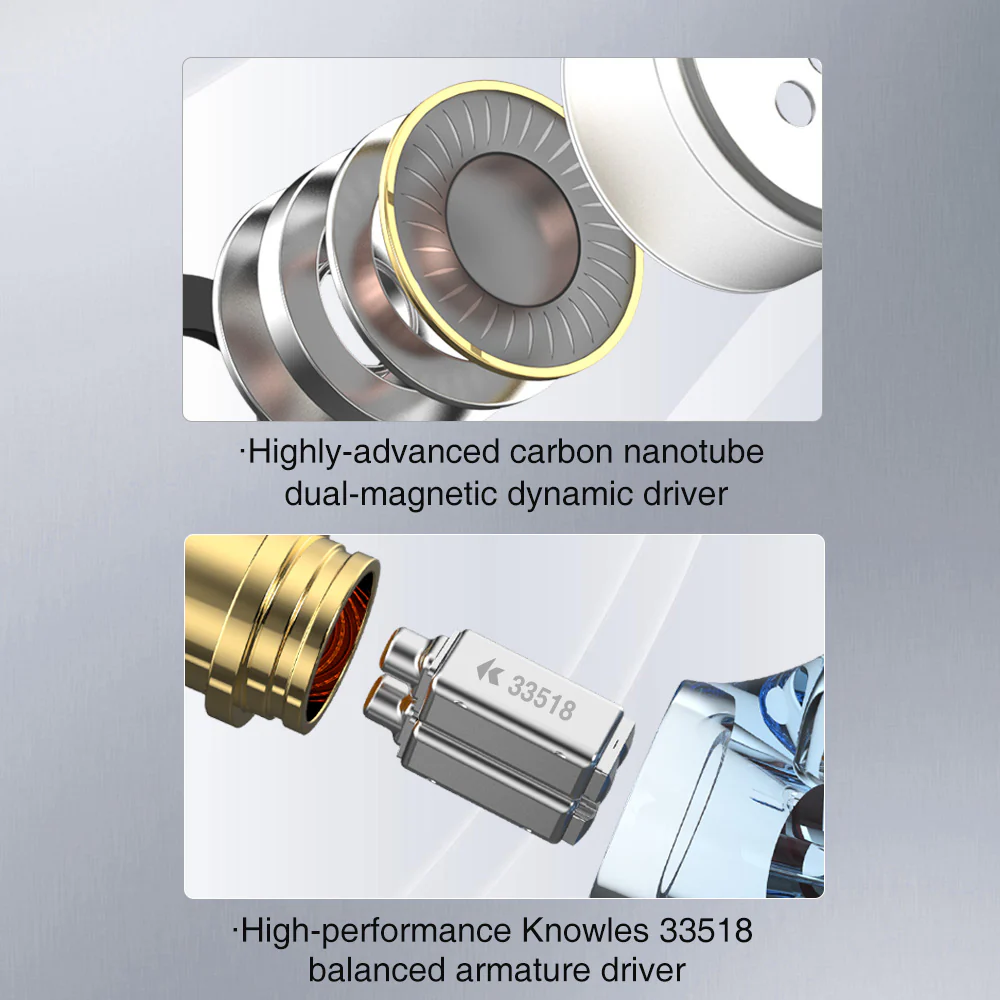 ·Highly-advanced carbon nanotube dual-magnetic dynamic driver

33518

·High-performance Knowles 33518 balanced armature driver