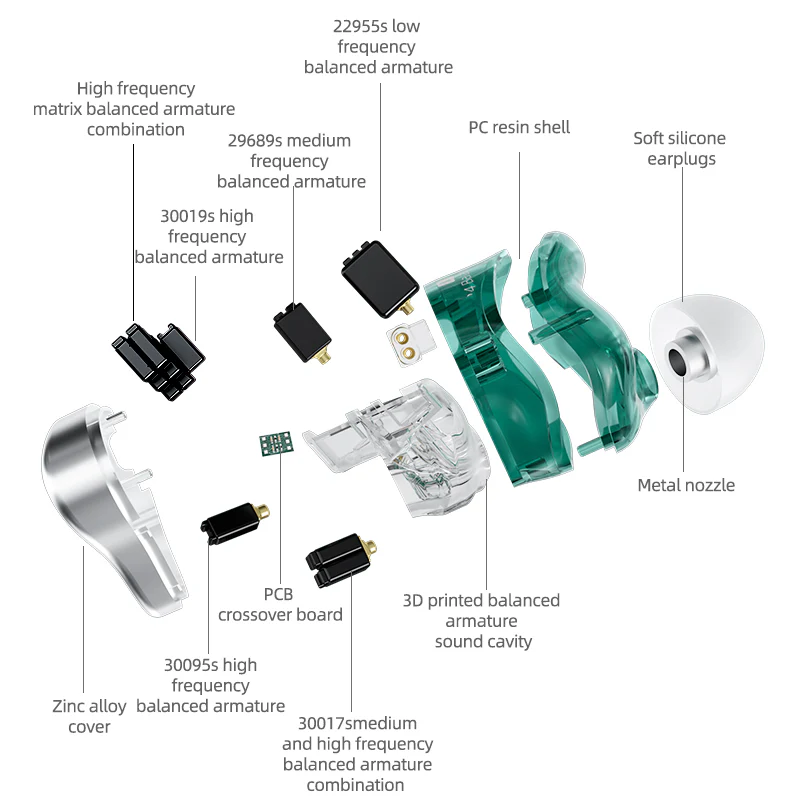 22955s low frequency balanced armature

High frequency matrix balanced armature combination

29689s medium frequency balanced armature

PC resin shell

Soft silicone earplugs

30019s high frequency balanced armature

Metal nozzle

PCB crossover board

3D printed balanced armature sound cavity

30095s high frequency balanced armature

Zinc alloy cover

30017smedium and high frequency balanced armature combination